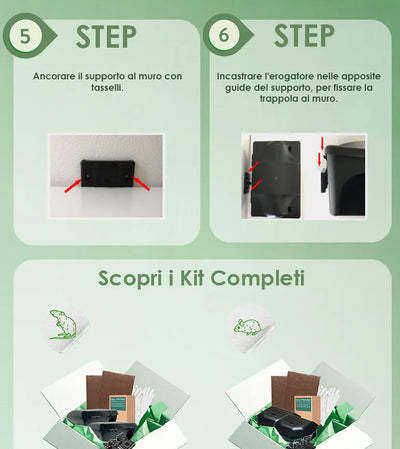 5 STEP

Ancorare il supporto al muro con tasselli.

6 STEP

Incastrare l'erogatore nelle apposite guide del supporto, per fissare la trappola al muro.

Scopri i Kit Completi