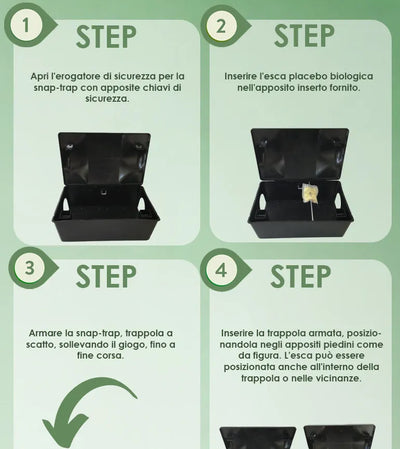 1
STEP

Apri l'erogatore di sicurezza per la snap-trap con apposite chiavi di sicurezza.

2
STEP

Inserire l'esca placebo biologica nell'apposito inserto fornito.

3
STEP

Armare la snap-trap, trappola a scatto, sollevando il giogo, fino a fine corsa.

4
STEP

Inserire la trappola armata, posizionandola negli appositi piedini come da figura. L'esca può essere posizionata anche all'interno della trappola o nelle vicinanze.